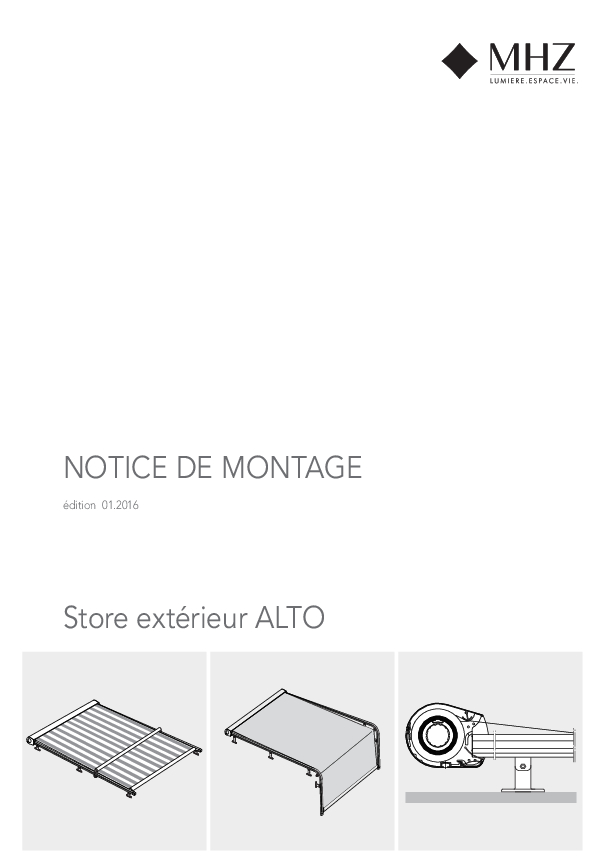 MHZ
LUMIERE.ESPACE.VIE.

NOTICE DE MONTAGE

édition 01.2016

Store extérieur ALTO